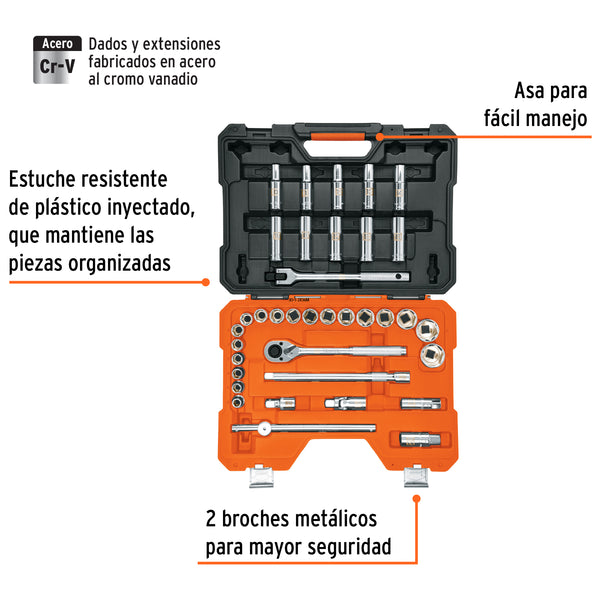 Acero
Cr-V
Dados y extensiones fabricados en acero al cromo vanadio

Asa para fácil manejo

Estuche resistente de plástico inyectado, que mantiene las piezas organizadas

2 broches metálicos para mayor seguridad