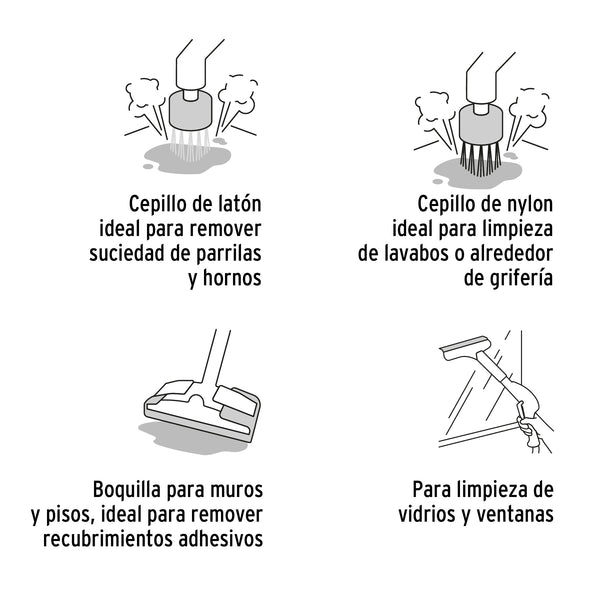 Cepillo de latón ideal para remover suciedad de parrilas y hornos

Cepillo de nylon ideal para limpieza de lavabos o alrededor de grifería

Boquilla para muros y pisos, ideal para remover recubrimientos adhesivos

Para limpieza de vidrios y ventanas